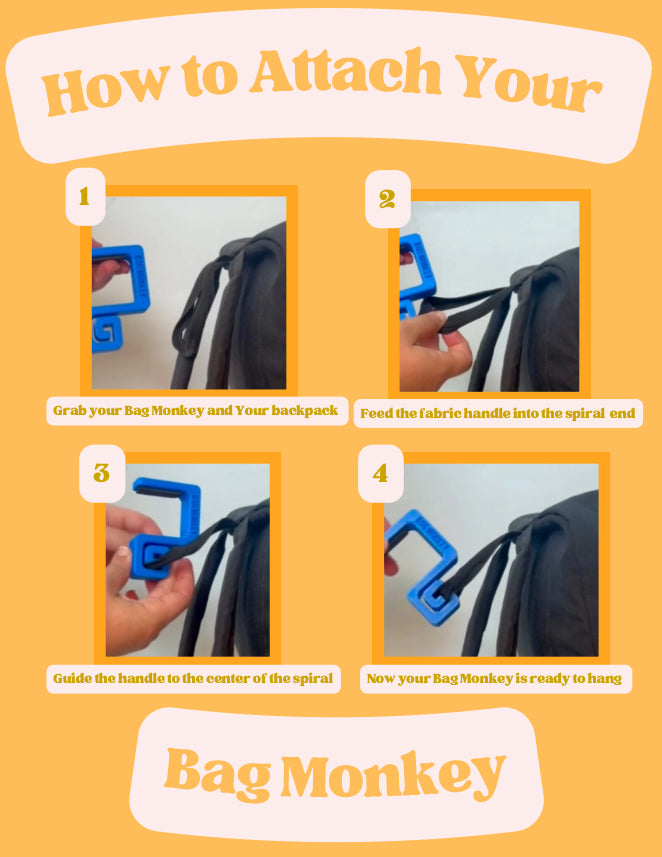 How to Attach Your

1

Grab your Bag Monkey and Your backpack

2

Feed the fabric handle into the spiral end

3

Guide the handle to the center of the spiral

4

Now your Bag Monkey is ready to hang

Bag Monkey